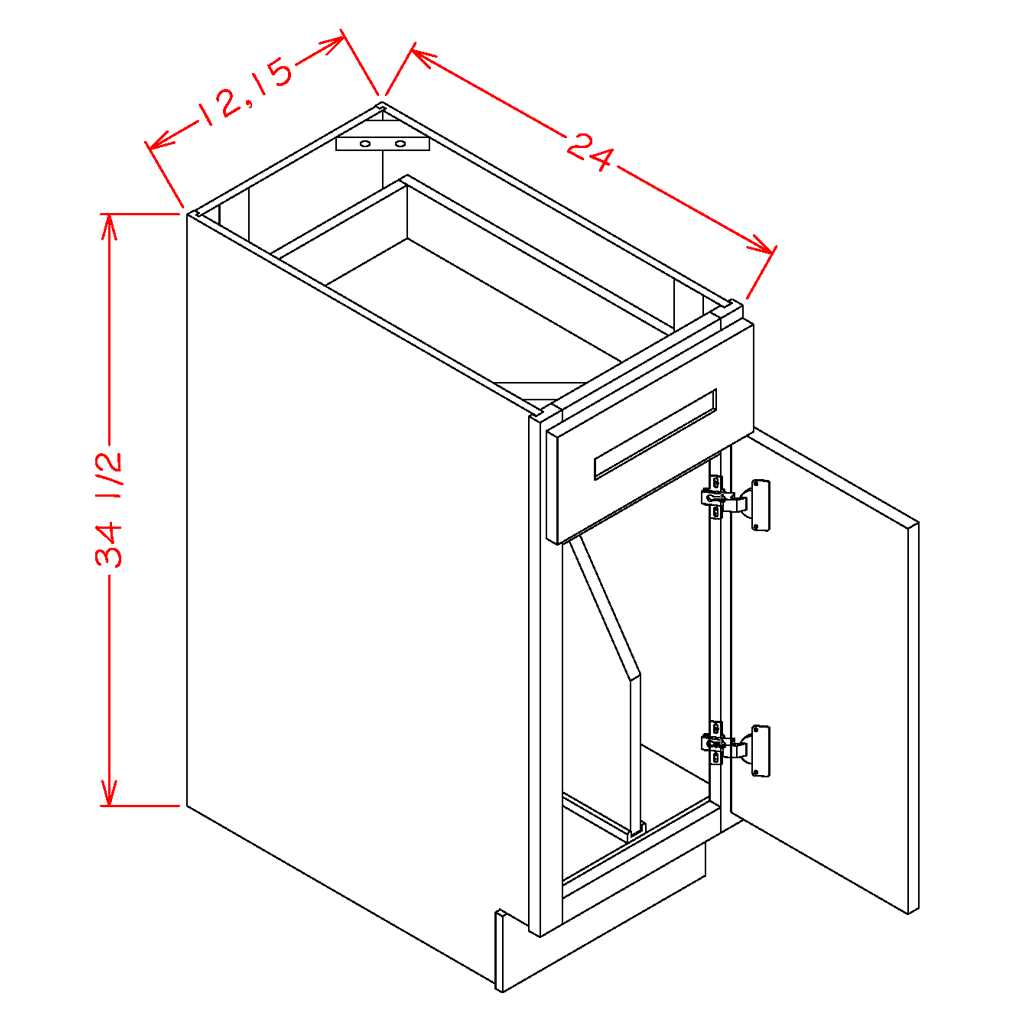 12,15
24
34 1/2